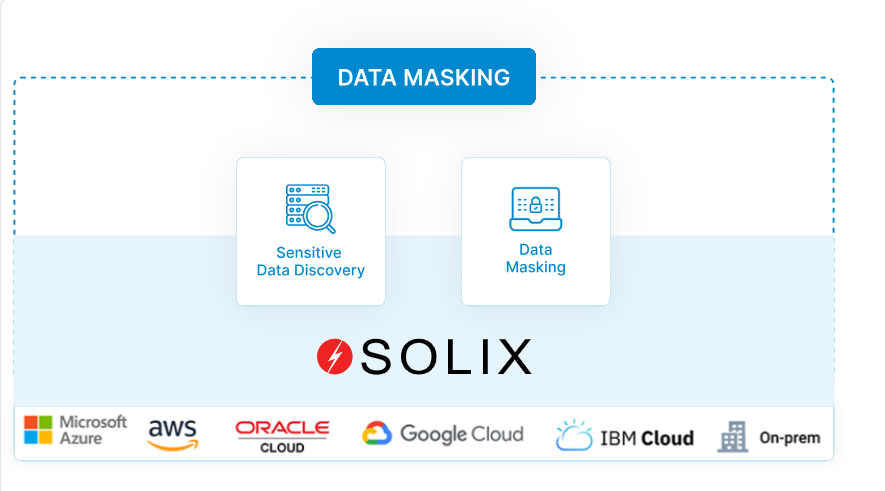 DATA MASKING

Sensitive Data Discovery

Data Masking

SOLIX

Microsoft Azure
aws
ORACLE CLOUD
Google Cloud
IBM Cloud
On-prem