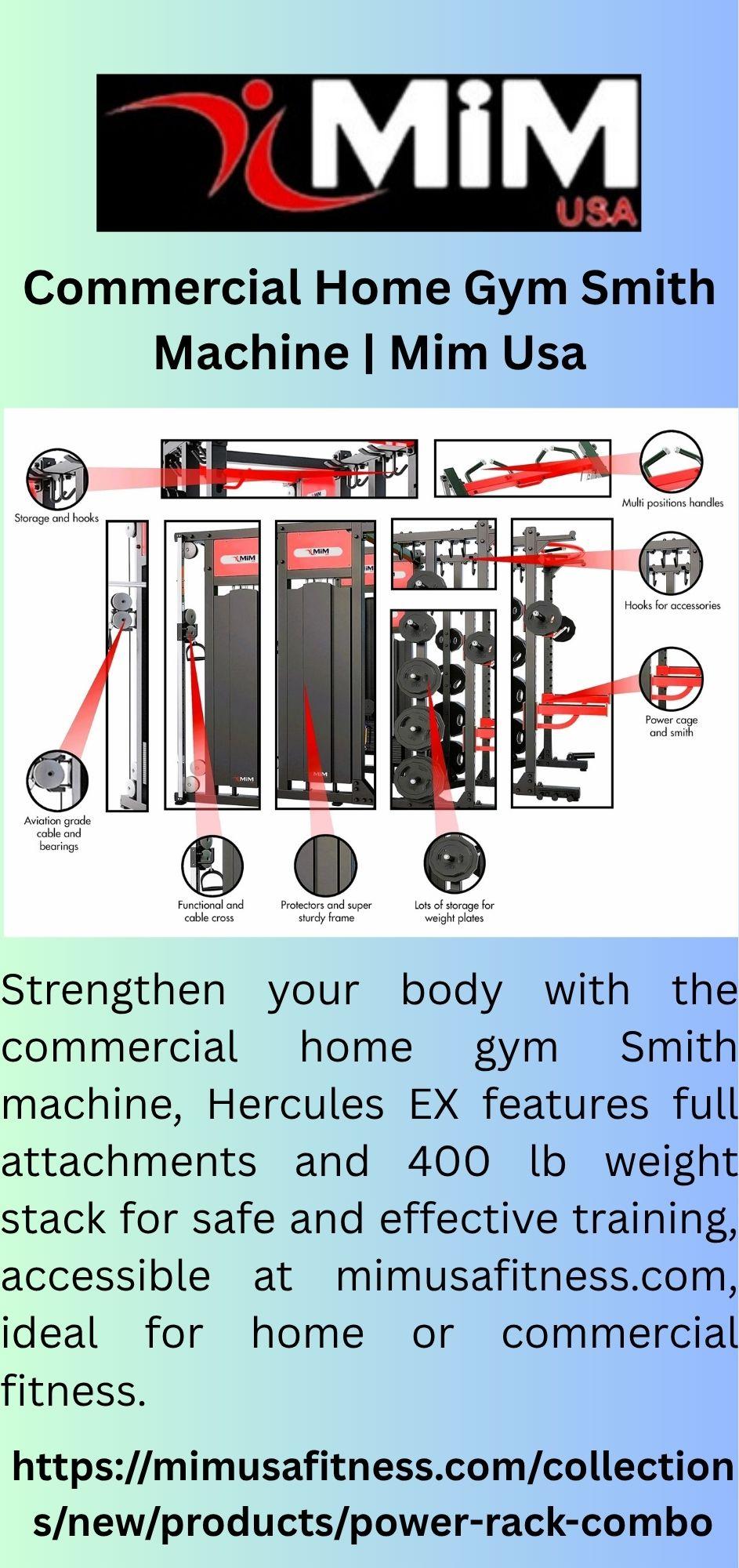 MiM
USA

Commercial Home Gym Smith Machine | Mim Usa

Storage and hooks

Multi positions handles

MiM

MiM

Hooks for accessories

Power cage and smith

MiM

MiM

Aviation grade cable and bearings

Functional and cable cross

Protectors and super sturdy frame

Lots of storage for weight plates

Strengthen your body with the commercial home gym Smith machine, Hercules EX features full attachments and 400 lb weight stack for safe and effective training, accessible at mimusafitness.com, ideal for home or commercial fitness.

https://mimusafitness.com/collections/new/products/power-rack-combo